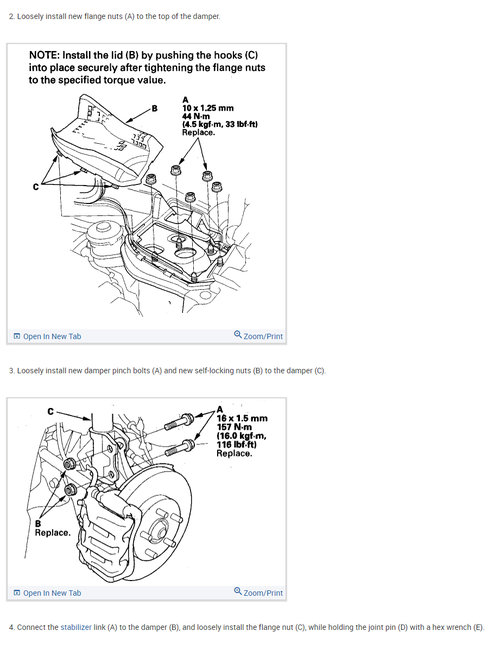 2. Loosely install new flange nuts (A) to the top of the damper.

NOTE: Install the lid (B) by pushing the hooks (C) into place securely after tightening the flange nuts to the specified torque value.

B

A
10 x 1.25 mm
44 N·m
(4.5 kgf·m, 33 lbf·ft)
Replace.

C

Open In New Tab

Zoom/Print

3. Loosely install new damper pinch bolts (A) and new self-locking nuts (B) to the damper (C).

C

A
16 x 1.5 mm
157 N·m
(16.0 kgf·m,
116 lbf·ft)
Replace.

B
Replace.

Open In New Tab

Zoom/Print

4. Connect the stabilizer link (A) to the damper (B), and loosely install the flange nut (C), while holding the joint pin (D) with a hex wrench (E).