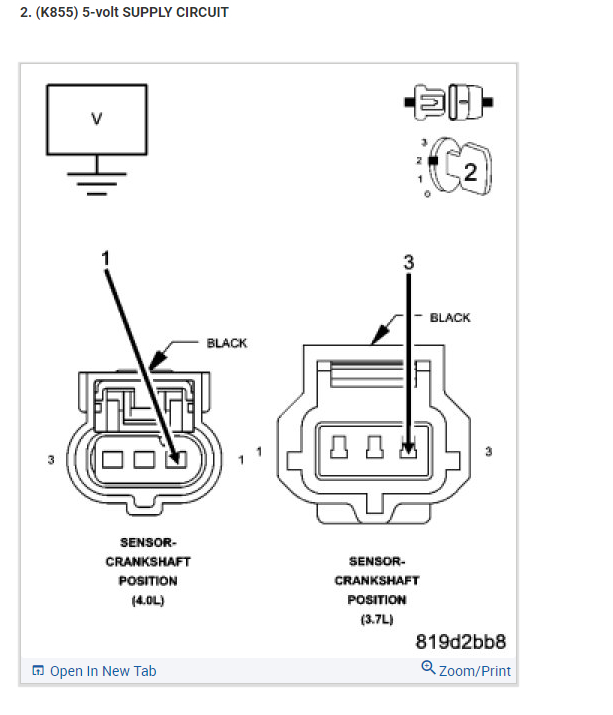 2. (K855) 5-volt SUPPLY CIRCUIT

V

3
2
1
0
2

1

3

BLACK

BLACK

3

1

1

3

SENSOR-CRANKSHAFT POSITION (4.0L)

SENSOR-CRANKSHAFT POSITION (3.7L)

819d2bb8

Open In New Tab

Zoom/Print