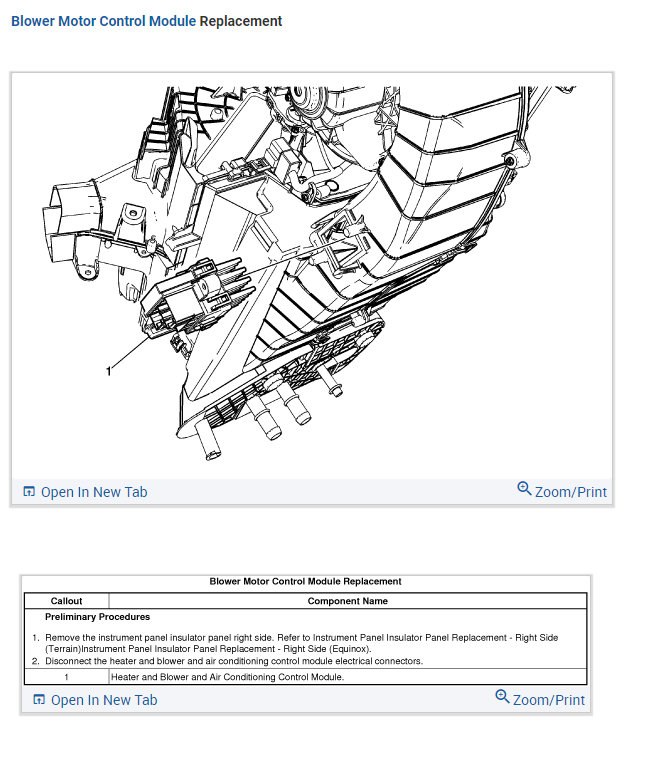 Blower Motor Control Module Replacement

1

Open In New Tab

Zoom/Print

Blower Motor Control Module Replacement

| Callout | Component Name |
|---|---|
| Preliminary Procedures<br>1. Remove the instrument panel insulator panel right side. Refer to Instrument Panel Insulator Panel Replacement - Right Side (Terrain)Instrument Panel Insulator Panel Replacement - Right Side (Equinox).<br>2. Disconnect the heater and blower and air conditioning control module electrical connectors. | |
| 1 | Heater and Blower and Air Conditioning Control Module. |

Open In New Tab

Zoom/Print