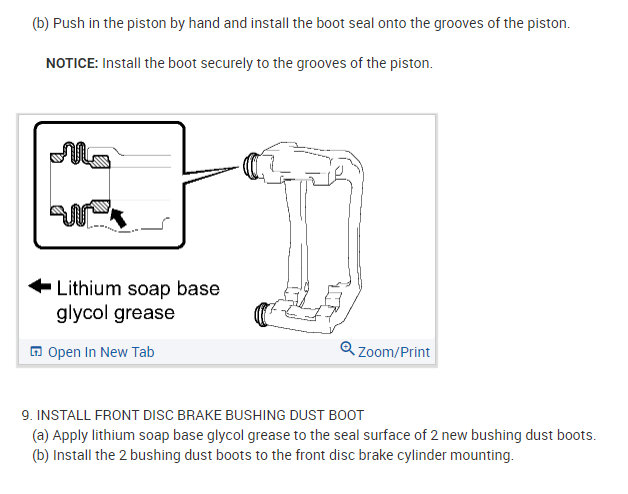 (b) Push in the piston by hand and install the boot seal onto the grooves of the piston.

NOTICE: Install the boot securely to the grooves of the piston.

Lithium soap base glycol grease

Open In New Tab

Zoom/Print

9. INSTALL FRONT DISC BRAKE BUSHING DUST BOOT

(a) Apply lithium soap base glycol grease to the seal surface of 2 new bushing dust boots.

(b) Install the 2 bushing dust boots to the front disc brake cylinder mounting.