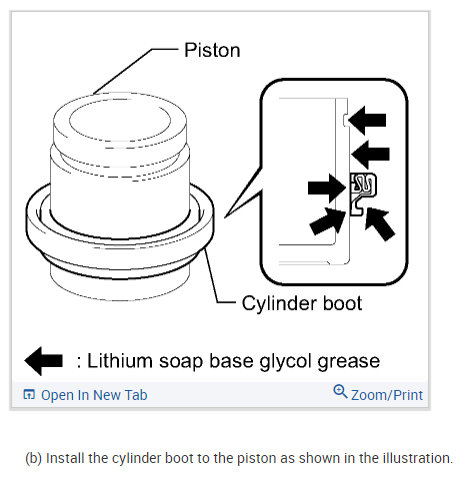 Piston

Cylinder boot

: Lithium soap base glycol grease

Open In New Tab

Zoom/Print

(b) Install the cylinder boot to the piston as shown in the illustration.