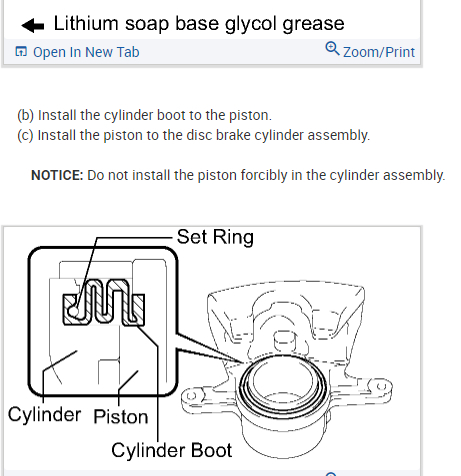 Lithium soap base glycol grease

Open In New Tab

Zoom/Print

(b) Install the cylinder boot to the piston.
(c) Install the piston to the disc brake cylinder assembly.

NOTICE: Do not install the piston forcibly in the cylinder assembly.

Set Ring

Cylinder

Piston

Cylinder Boot