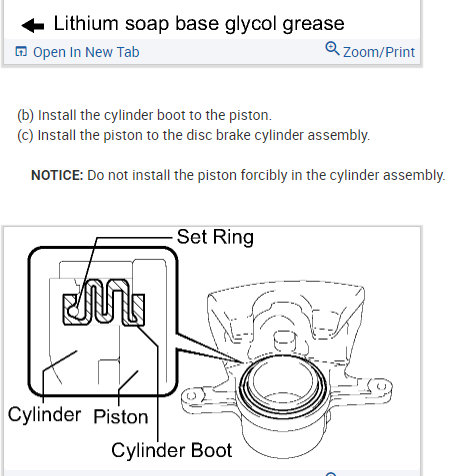 Lithium soap base glycol grease

Open In New Tab Zoom/Print

(b) Install the cylinder boot to the piston.
(c) Install the piston to the disc brake cylinder assembly.

NOTICE: Do not install the piston forcibly in the cylinder assembly.

Set Ring

Cylinder Piston

Cylinder Boot