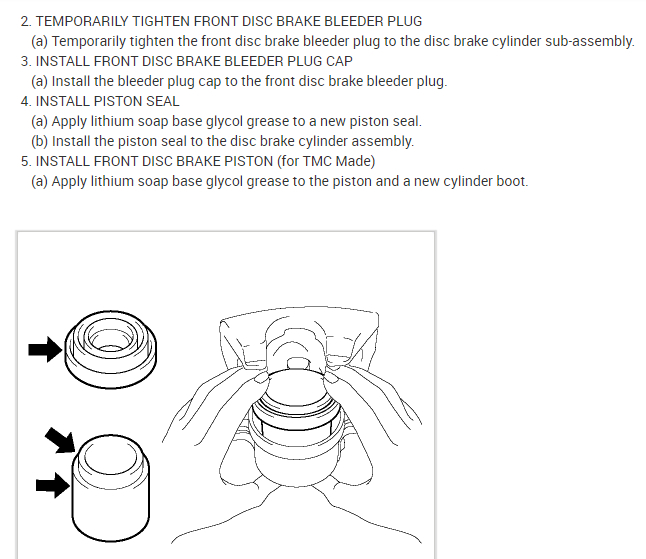 2. TEMPORARILY TIGHTEN FRONT DISC BRAKE BLEEDER PLUG
(a) Temporarily tighten the front disc brake bleeder plug to the disc brake cylinder sub-assembly.
3. INSTALL FRONT DISC BRAKE BLEEDER PLUG CAP
(a) Install the bleeder plug cap to the front disc brake bleeder plug.
4. INSTALL PISTON SEAL
(a) Apply lithium soap base glycol grease to a new piston seal.
(b) Install the piston seal to the disc brake cylinder assembly.
5. INSTALL FRONT DISC BRAKE PISTON (for TMC Made)
(a) Apply lithium soap base glycol grease to the piston and a new cylinder boot.