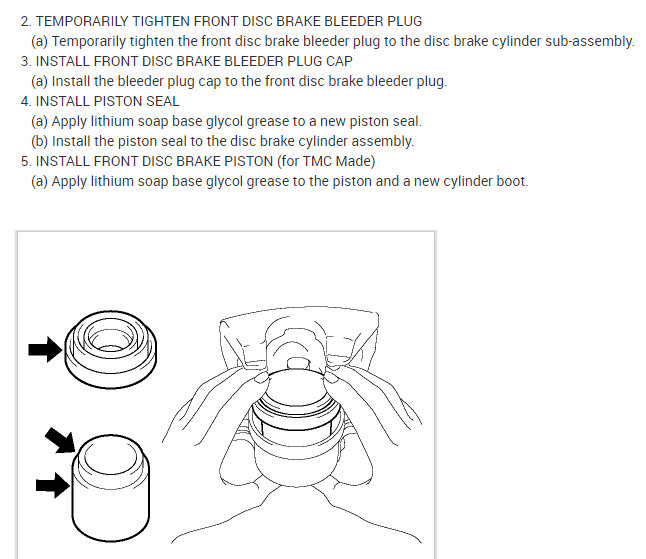 2. TEMPORARILY TIGHTEN FRONT DISC BRAKE BLEEDER PLUG
(a) Temporarily tighten the front disc brake bleeder plug to the disc brake cylinder sub-assembly.
3. INSTALL FRONT DISC BRAKE BLEEDER PLUG CAP
(a) Install the bleeder plug cap to the front disc brake bleeder plug.
4. INSTALL PISTON SEAL
(a) Apply lithium soap base glycol grease to a new piston seal.
(b) Install the piston seal to the disc brake cylinder assembly.
5. INSTALL FRONT DISC BRAKE PISTON (for TMC Made)
(a) Apply lithium soap base glycol grease to the piston and a new cylinder boot.