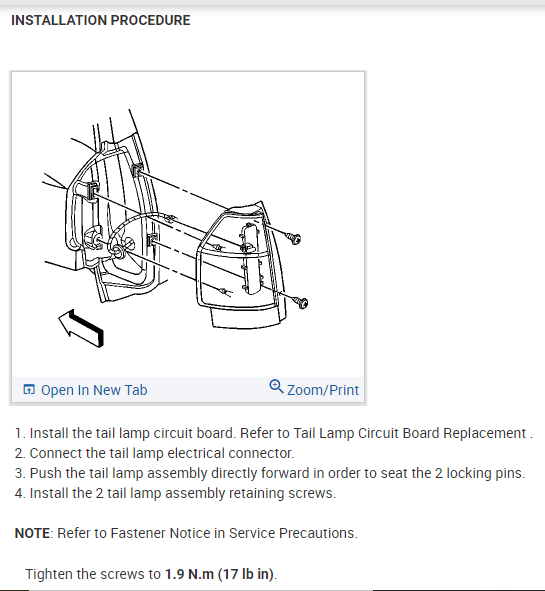 INSTALLATION PROCEDURE

Open In New Tab
Zoom/Print

1. Install the tail lamp circuit board. Refer to Tail Lamp Circuit Board Replacement .
2. Connect the tail lamp electrical connector.
3. Push the tail lamp assembly directly forward in order to seat the 2 locking pins.
4. Install the 2 tail lamp assembly retaining screws.

NOTE: Refer to Fastener Notice in Service Precautions.

Tighten the screws to 1.9 N.m (17 lb in).