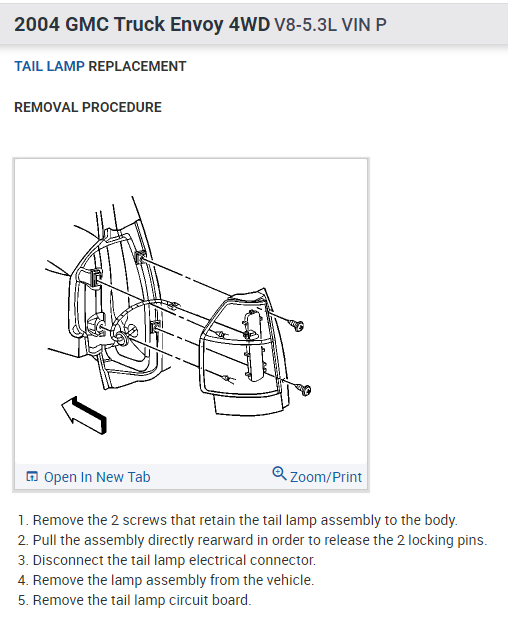 2004 GMC Truck Envoy 4WD V8-5.3L VIN P

TAIL LAMP REPLACEMENT

REMOVAL PROCEDURE

Open In New Tab
Zoom/Print

1. Remove the 2 screws that retain the tail lamp assembly to the body.
2. Pull the assembly directly rearward in order to release the 2 locking pins.
3. Disconnect the tail lamp electrical connector.
4. Remove the lamp assembly from the vehicle.
5. Remove the tail lamp circuit board.