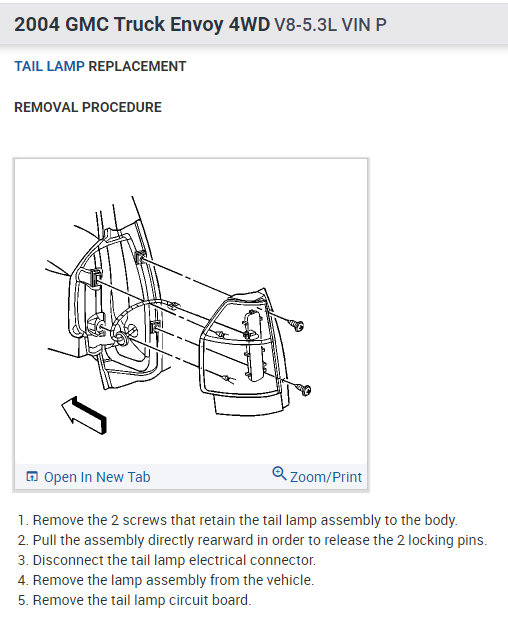 2004 GMC Truck Envoy 4WD V8-5.3L VIN P

TAIL LAMP REPLACEMENT

REMOVAL PROCEDURE

Open In New Tab

Zoom/Print

1. Remove the 2 screws that retain the tail lamp assembly to the body.
2. Pull the assembly directly rearward in order to release the 2 locking pins.
3. Disconnect the tail lamp electrical connector.
4. Remove the lamp assembly from the vehicle.
5. Remove the tail lamp circuit board.