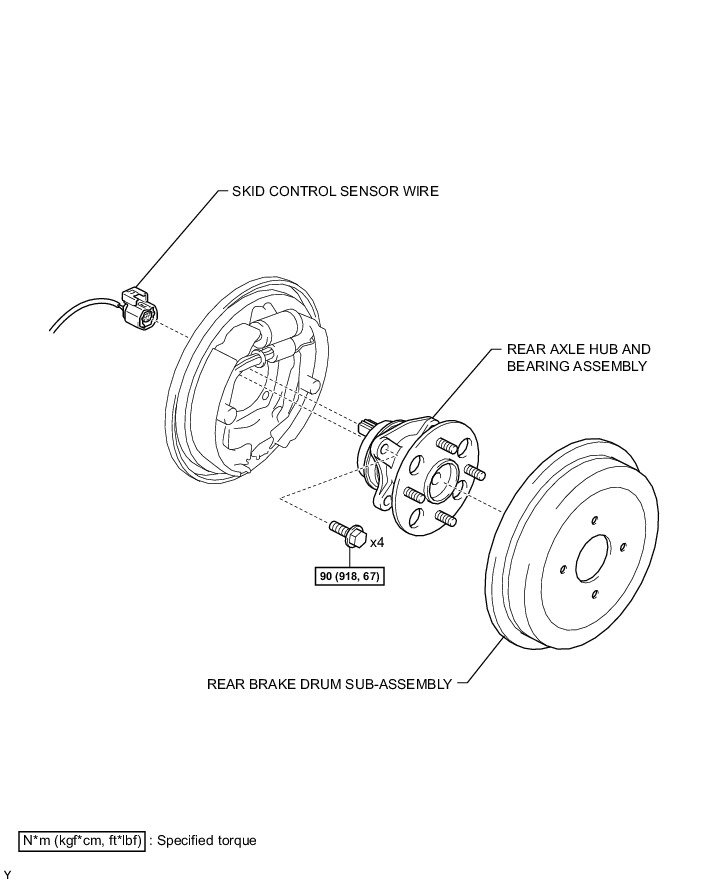 SKID CONTROL SENSOR WIRE

REAR AXLE HUB AND BEARING ASSEMBLY

x4

90 (918, 67)

REAR BRAKE DRUM SUB-ASSEMBLY

N*m (kgf*cm, ft*lbf) : Specified torque

Y