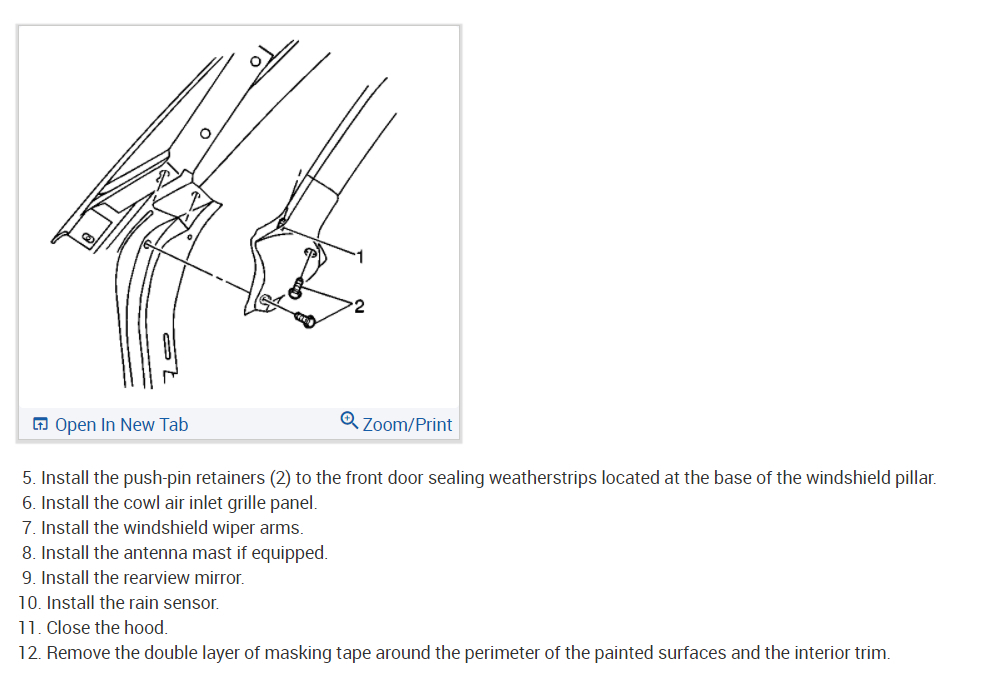 1
2

Open In New Tab
Zoom/Print

5. Install the push-pin retainers (2) to the front door sealing weatherstrips located at the base of the windshield pillar.
6. Install the cowl air inlet grille panel.
7. Install the windshield wiper arms.
8. Install the antenna mast if equipped.
9. Install the rearview mirror.
10. Install the rain sensor.
11. Close the hood.
12. Remove the double layer of masking tape around the perimeter of the painted surfaces and the interior trim.