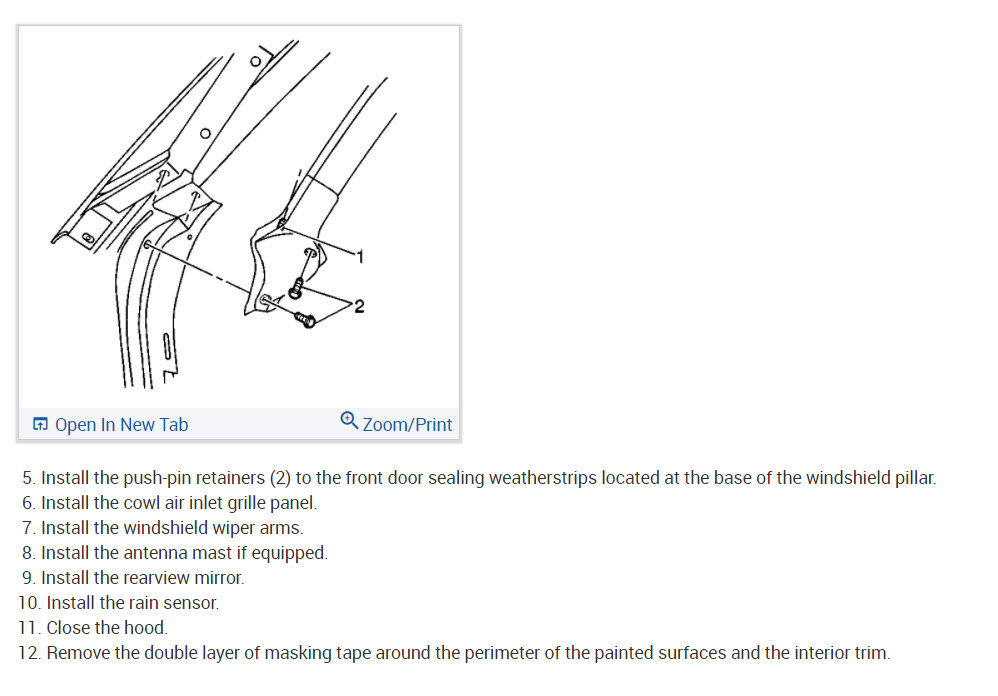 1
2

Open In New Tab
Zoom/Print

5. Install the push-pin retainers (2) to the front door sealing weatherstrips located at the base of the windshield pillar.
6. Install the cowl air inlet grille panel.
7. Install the windshield wiper arms.
8. Install the antenna mast if equipped.
9. Install the rearview mirror.
10. Install the rain sensor.
11. Close the hood.
12. Remove the double layer of masking tape around the perimeter of the painted surfaces and the interior trim.