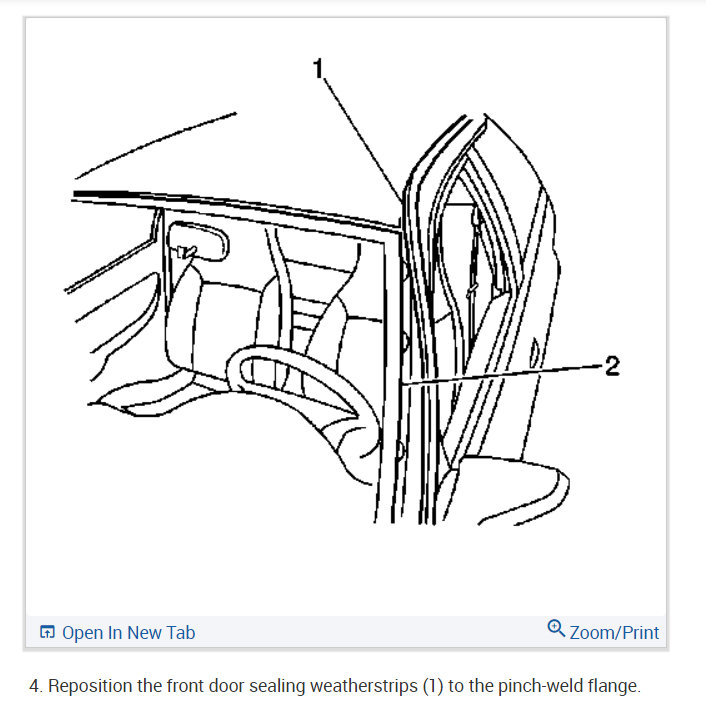 1

2

Open In New Tab

Zoom/Print

4. Reposition the front door sealing weatherstrips (1) to the pinch-weld flange.