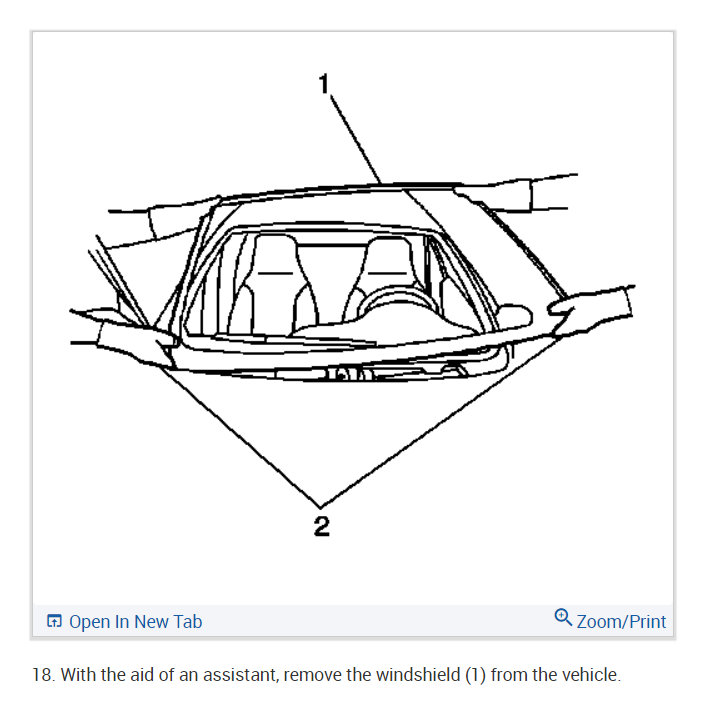 1

2

Open In New Tab

Zoom/Print

18. With the aid of an assistant, remove the windshield (1) from the vehicle.