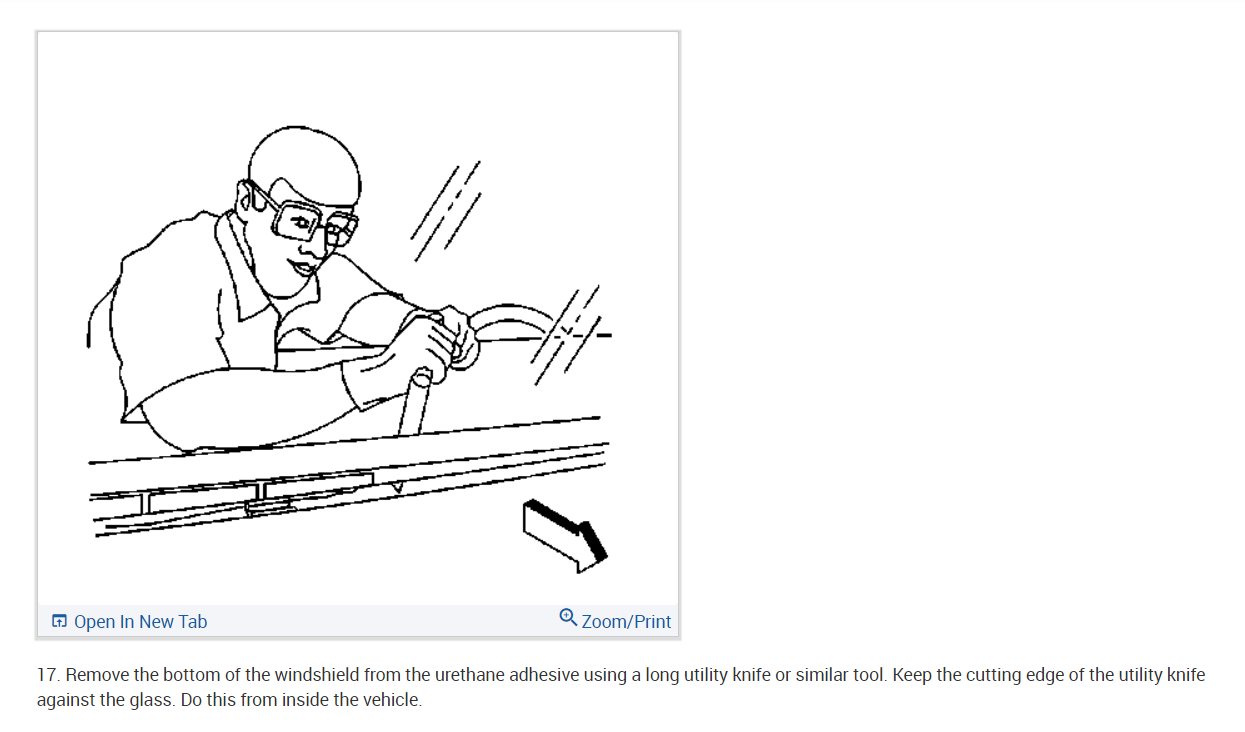 Open In New Tab

Zoom/Print

17. Remove the bottom of the windshield from the urethane adhesive using a long utility knife or similar tool. Keep the cutting edge of the utility knife against the glass. Do this from inside the vehicle.