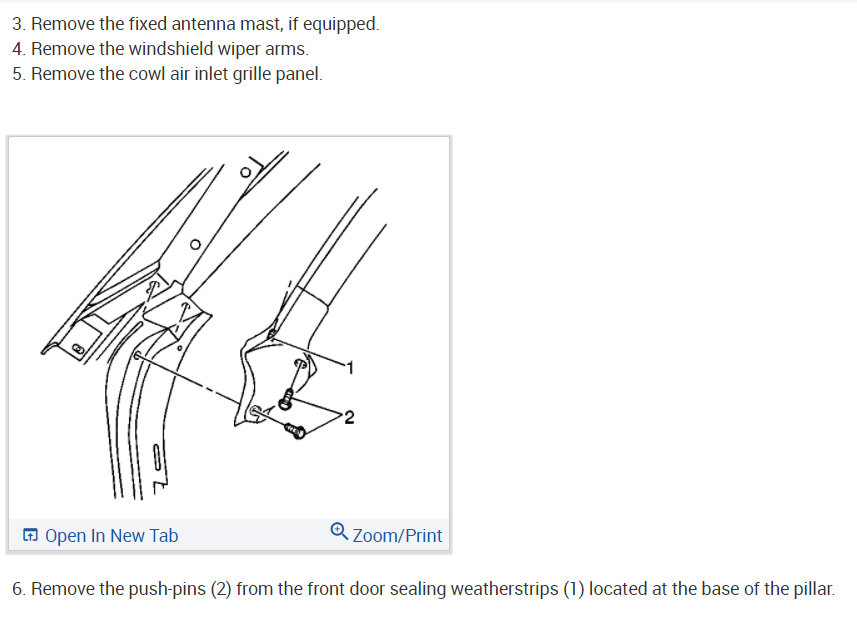 3. Remove the fixed antenna mast, if equipped.
4. Remove the windshield wiper arms.
5. Remove the cowl air inlet grille panel.

1
2

Open In New Tab
Zoom/Print

6. Remove the push-pins (2) from the front door sealing weatherstrips (1) located at the base of the pillar.