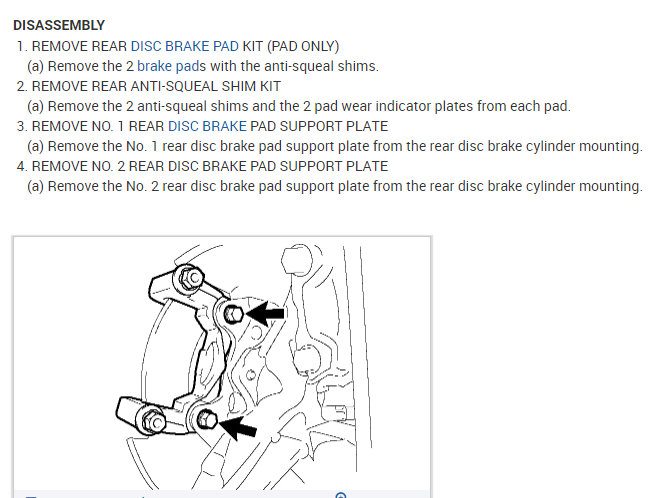 DISASSEMBLY

1. REMOVE REAR DISC BRAKE PAD KIT (PAD ONLY)
(a) Remove the 2 brake pads with the anti-squeal shims.
2. REMOVE REAR ANTI-SQUEAL SHIM KIT
(a) Remove the 2 anti-squeal shims and the 2 pad wear indicator plates from each pad.
3. REMOVE NO. 1 REAR DISC BRAKE PAD SUPPORT PLATE
(a) Remove the No. 1 rear disc brake pad support plate from the rear disc brake cylinder mounting.
4. REMOVE NO. 2 REAR DISC BRAKE PAD SUPPORT PLATE
(a) Remove the No. 2 rear disc brake pad support plate from the rear disc brake cylinder mounting.