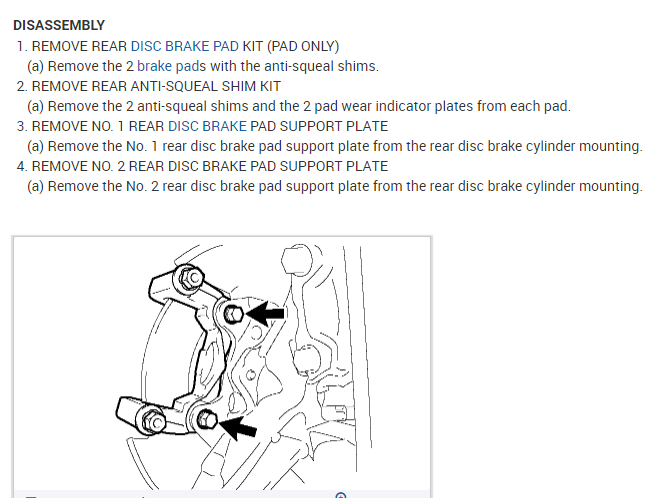 DISASSEMBLY

1. REMOVE REAR DISC BRAKE PAD KIT (PAD ONLY)

(a) Remove the 2 brake pads with the anti-squeal shims.

2. REMOVE REAR ANTI-SQUEAL SHIM KIT

(a) Remove the 2 anti-squeal shims and the 2 pad wear indicator plates from each pad.

3. REMOVE NO. 1 REAR DISC BRAKE PAD SUPPORT PLATE

(a) Remove the No. 1 rear disc brake pad support plate from the rear disc brake cylinder mounting.

4. REMOVE NO. 2 REAR DISC BRAKE PAD SUPPORT PLATE

(a) Remove the No. 2 rear disc brake pad support plate from the rear disc brake cylinder mounting.