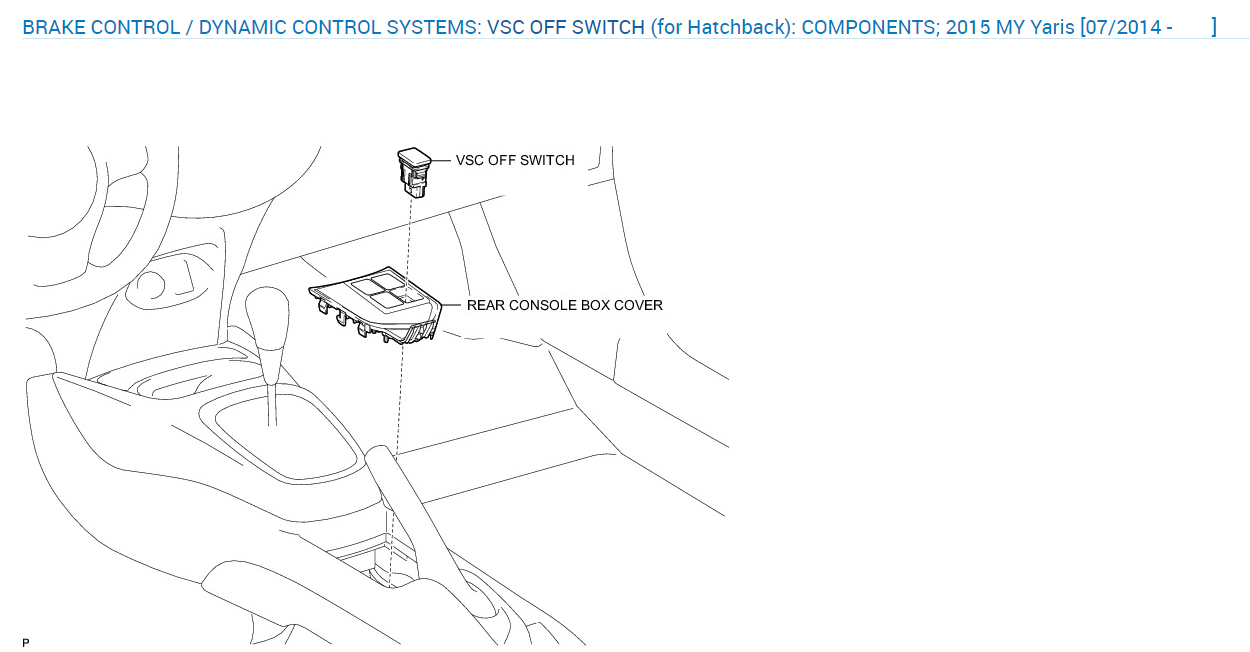 BRAKE CONTROL / DYNAMIC CONTROL SYSTEMS: VSC OFF SWITCH (for Hatchback): COMPONENTS; 2015 MY Yaris [07/2014 - ]

VSC OFF SWITCH

REAR CONSOLE BOX COVER

P