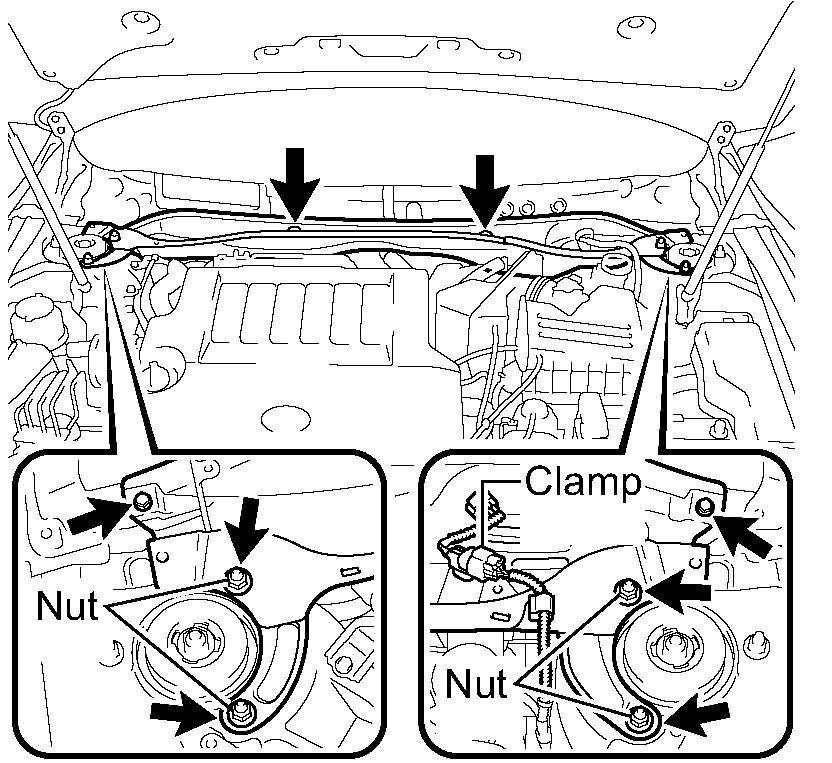 Nut

Clamp

Nut