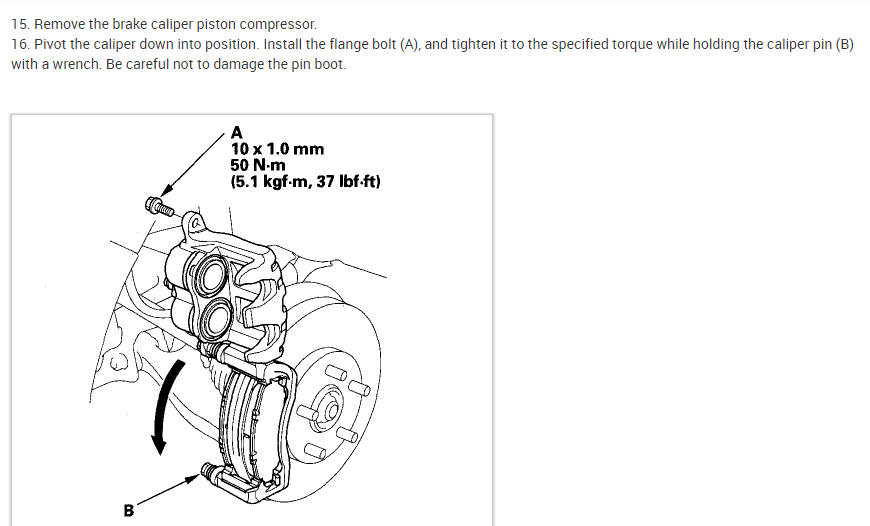 15. Remove the brake caliper piston compressor.
16. Pivot the caliper down into position. Install the flange bolt (A), and tighten it to the specified torque while holding the caliper pin (B) with a wrench. Be careful not to damage the pin boot.

A
10 x 1.0 mm
50 N·m
(5.1 kgf·m, 37 lbf·ft)

B