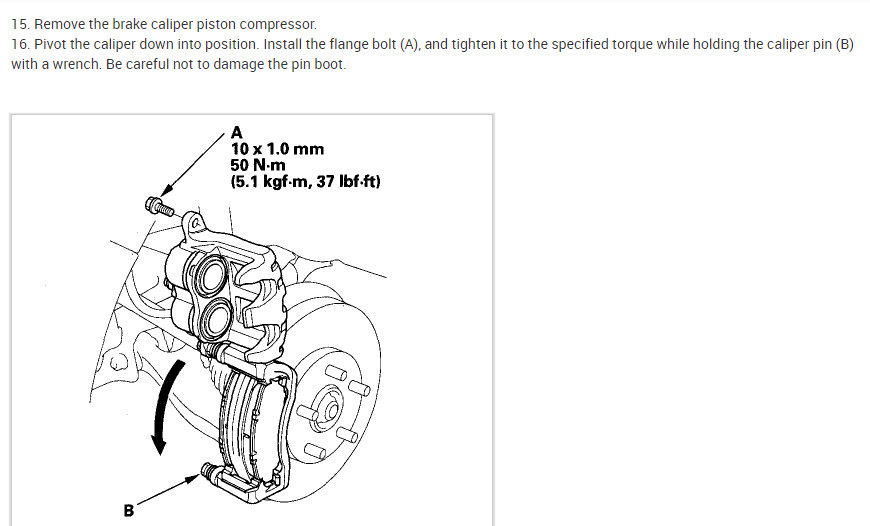 15. Remove the brake caliper piston compressor.
16. Pivot the caliper down into position. Install the flange bolt (A), and tighten it to the specified torque while holding the caliper pin (B) with a wrench. Be careful not to damage the pin boot.

A
10 x 1.0 mm
50 N·m
(5.1 kgf·m, 37 lbf·ft)

B