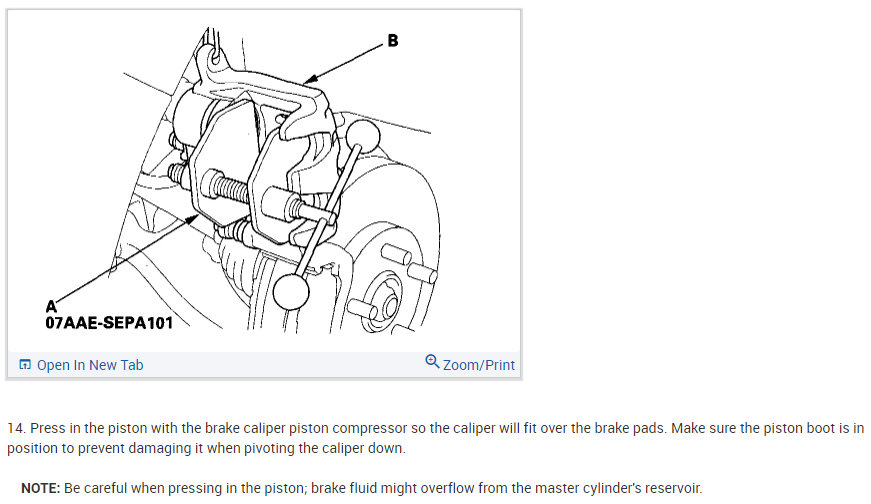 B

A
07AAE-SEPA101

Open In New Tab

Zoom/Print

14. Press in the piston with the brake caliper piston compressor so the caliper will fit over the brake pads. Make sure the piston boot is in position to prevent damaging it when pivoting the caliper down.

NOTE: Be careful when pressing in the piston; brake fluid might overflow from the master cylinder's reservoir.