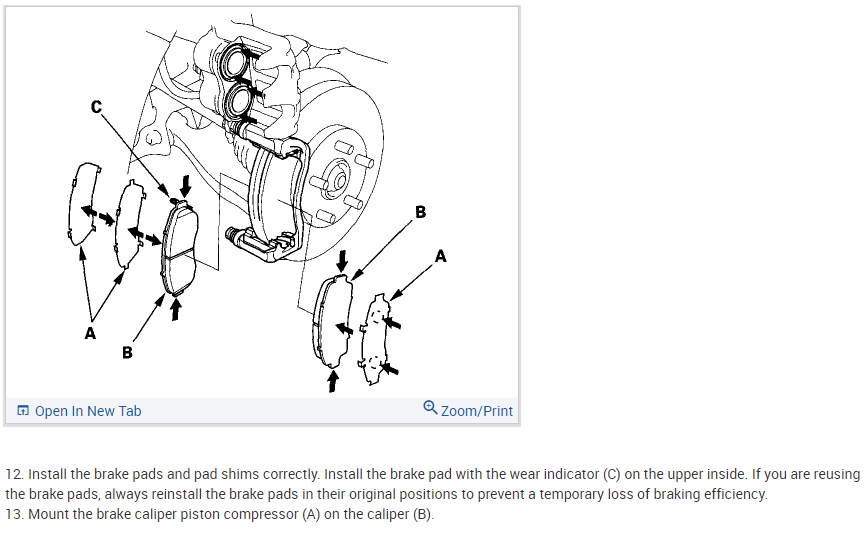 C

B

A

A

B

Open In New Tab

Zoom/Print

12. Install the brake pads and pad shims correctly. Install the brake pad with the wear indicator (C) on the upper inside. If you are reusing the brake pads, always reinstall the brake pads in their original positions to prevent a temporary loss of braking efficiency.
13. Mount the brake caliper piston compressor (A) on the caliper (B).