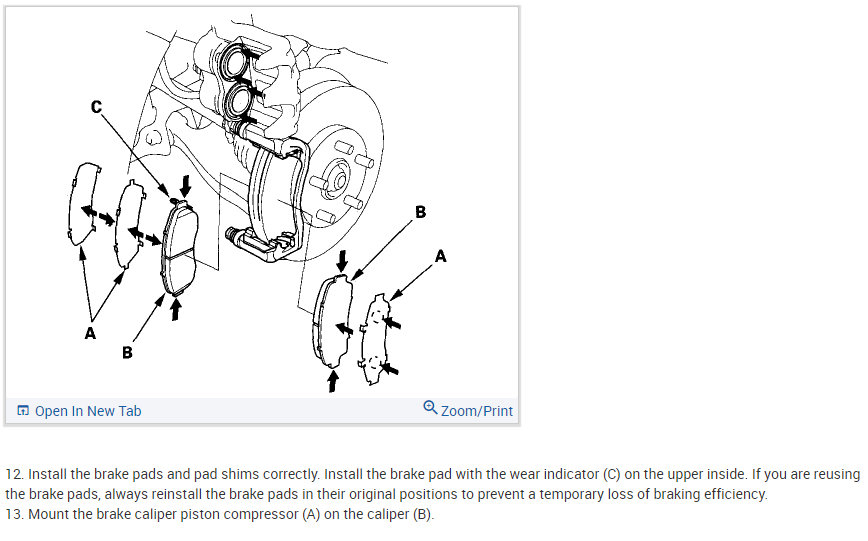 C

B

A

A

B

Open In New Tab

Zoom/Print

12. Install the brake pads and pad shims correctly. Install the brake pad with the wear indicator (C) on the upper inside. If you are reusing the brake pads, always reinstall the brake pads in their original positions to prevent a temporary loss of braking efficiency.
13. Mount the brake caliper piston compressor (A) on the caliper (B).