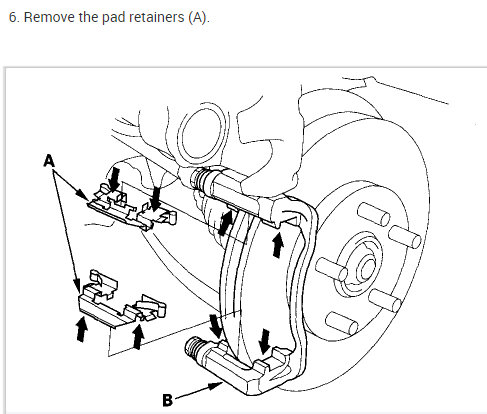 6. Remove the pad retainers (A).

A

B