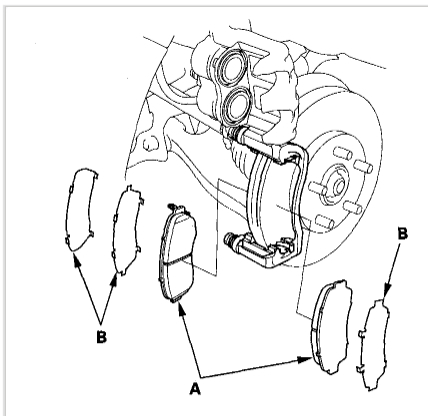 B

B

A