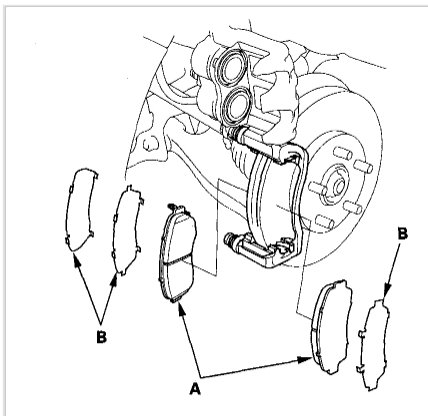 B

B

A