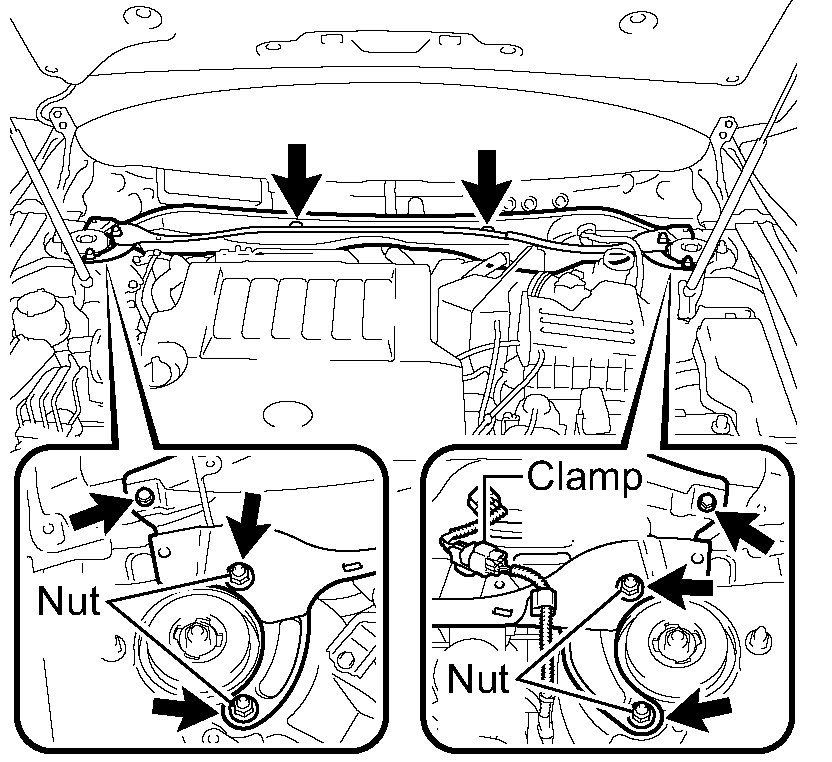 Nut

Clamp

Nut