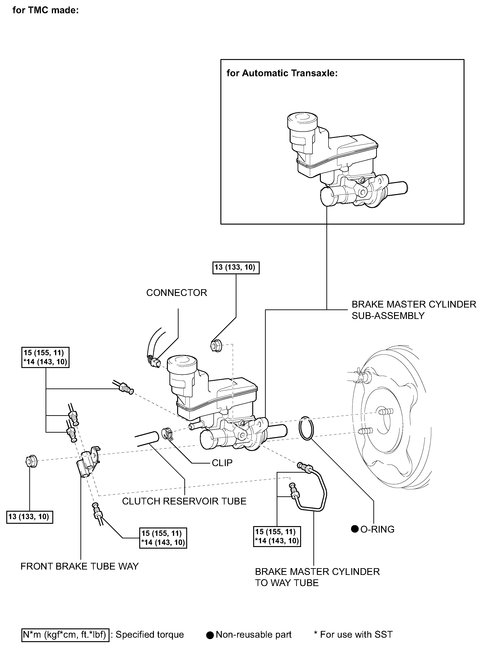 for TMC made:

for Automatic Transaxle:

13 (133, 10)

CONNECTOR

BRAKE MASTER CYLINDER SUB-ASSEMBLY

15 (155, 11)
*14 (143, 10)

CLIP

CLUTCH RESERVOIR TUBE

13 (133, 10)

15 (155, 11)
*14 (143, 10)

15 (155, 11)
*14 (143, 10)

● O-RING

FRONT BRAKE TUBE WAY

BRAKE MASTER CYLINDER TO WAY TUBE

N*m (kgf*cm, ft.*lbf) : Specified torque ● Non-reusable part * For use with SST