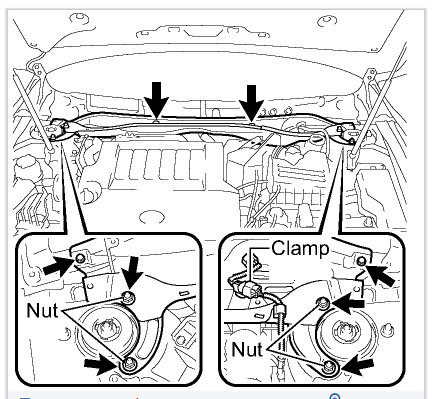 Nut

Clamp

Nut