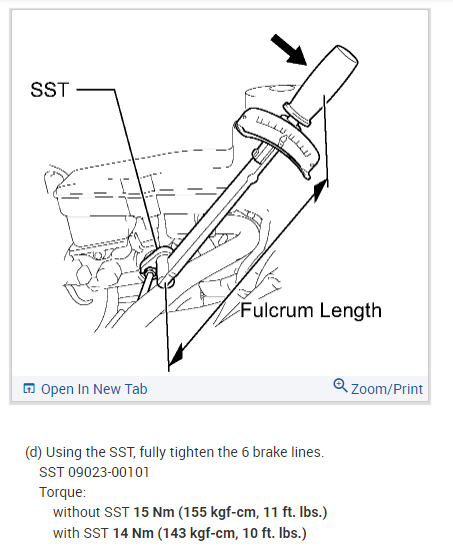 SST

Fulcrum Length

Open In New Tab

Zoom/Print

(d) Using the SST, fully tighten the 6 brake lines.
SST 09023-00101
Torque:
without SST 15 Nm (155 kgf-cm, 11 ft. lbs.)
with SST 14 Nm (143 kgf-cm, 10 ft. lbs.)