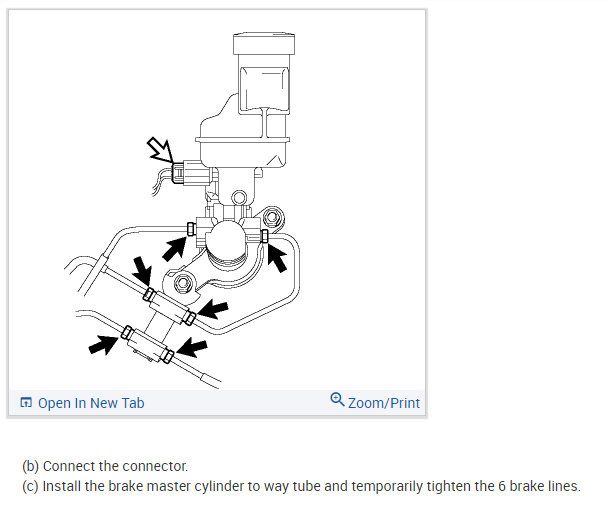 Open In New Tab
Zoom/Print

(b) Connect the connector.
(c) Install the brake master cylinder to way tube and temporarily tighten the 6 brake lines.