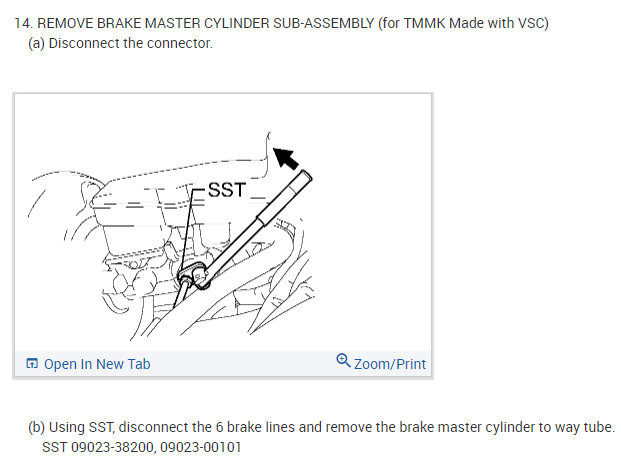 14. REMOVE BRAKE MASTER CYLINDER SUB-ASSEMBLY (for TMMK Made with VSC)
(a) Disconnect the connector.

SST

Open In New Tab
Zoom/Print

(b) Using SST, disconnect the 6 brake lines and remove the brake master cylinder to way tube.
SST 09023-38200, 09023-00101