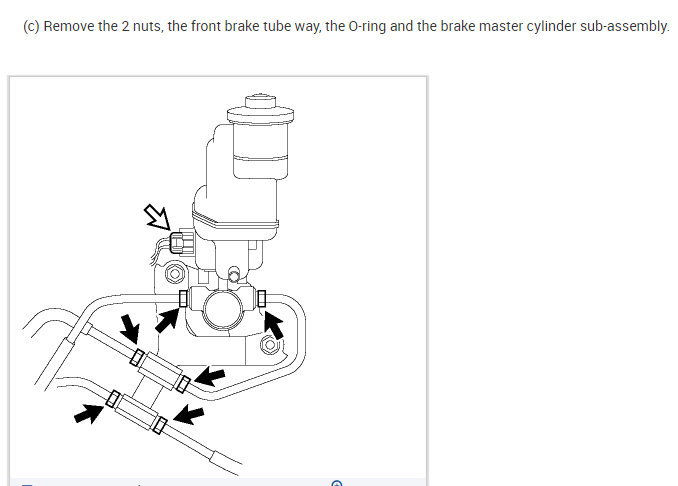 (c) Remove the 2 nuts, the front brake tube way, the O-ring and the brake master cylinder sub-assembly.