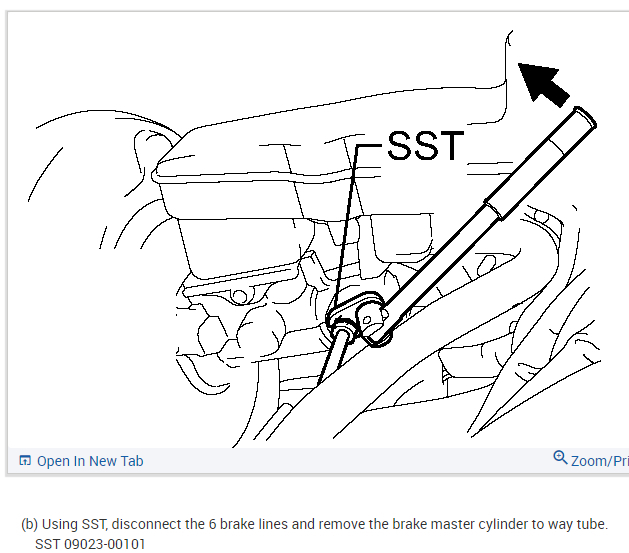 SST

Open In New Tab

Zoom/Pri

(b) Using SST, disconnect the 6 brake lines and remove the brake master cylinder to way tube.
SST 09023-00101