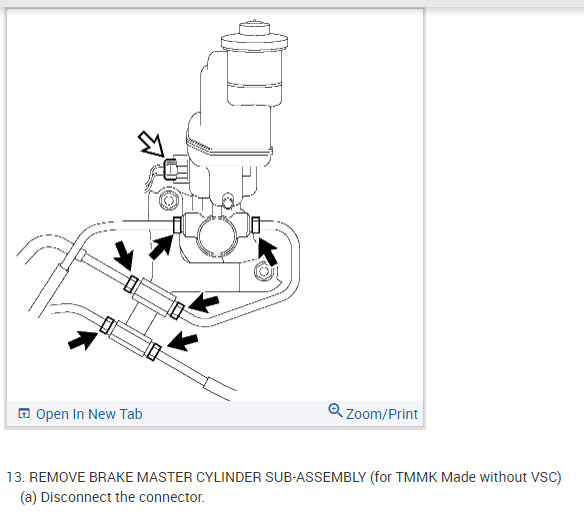 Open In New Tab

Zoom/Print

13. REMOVE BRAKE MASTER CYLINDER SUB-ASSEMBLY (for TMMK Made without VSC)

(a) Disconnect the connector.