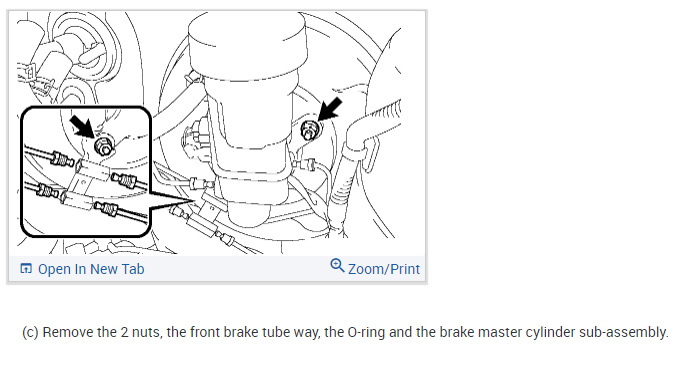 Open In New Tab

Zoom/Print

(c) Remove the 2 nuts, the front brake tube way, the O-ring and the brake master cylinder sub-assembly.