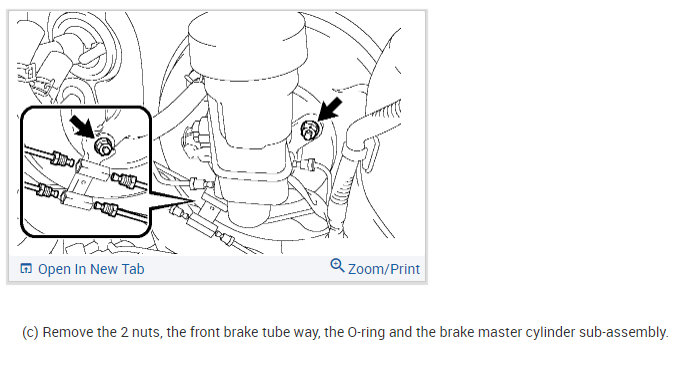 Open In New Tab

Zoom/Print

(c) Remove the 2 nuts, the front brake tube way, the O-ring and the brake master cylinder sub-assembly.