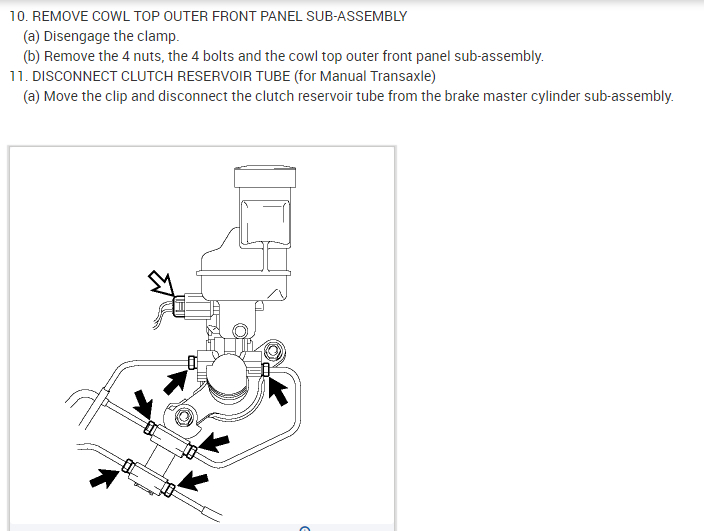 10. REMOVE COWL TOP OUTER FRONT PANEL SUB-ASSEMBLY

(a) Disengage the clamp.

(b) Remove the 4 nuts, the 4 bolts and the cowl top outer front panel sub-assembly.

11. DISCONNECT CLUTCH RESERVOIR TUBE (for Manual Transaxle)

(a) Move the clip and disconnect the clutch reservoir tube from the brake master cylinder sub-assembly.