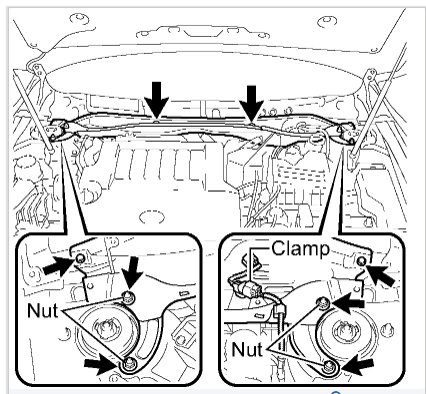 Nut

Clamp

Nut