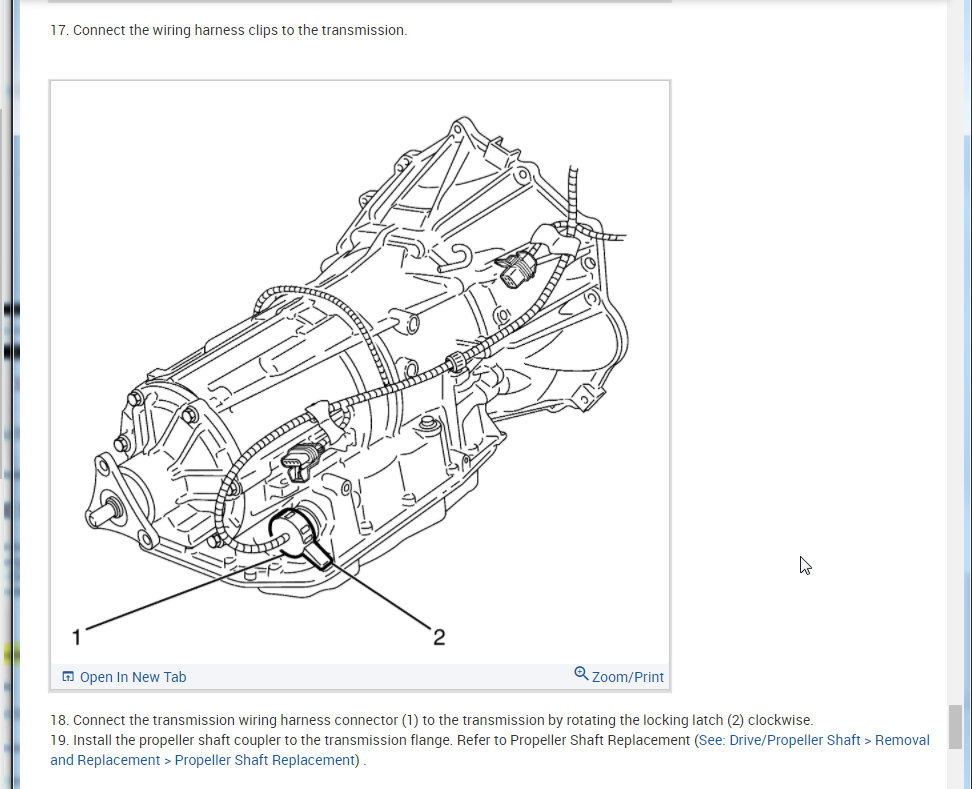 17. Connect the wiring harness clips to the transmission.

1

2

Open In New Tab

Zoom/Print

18. Connect the transmission wiring harness connector (1) to the transmission by rotating the locking latch (2) clockwise.
19. Install the propeller shaft coupler to the transmission flange. Refer to Propeller Shaft Replacement (See: Drive/Propeller Shaft > Removal and Replacement > Propeller Shaft Replacement) .