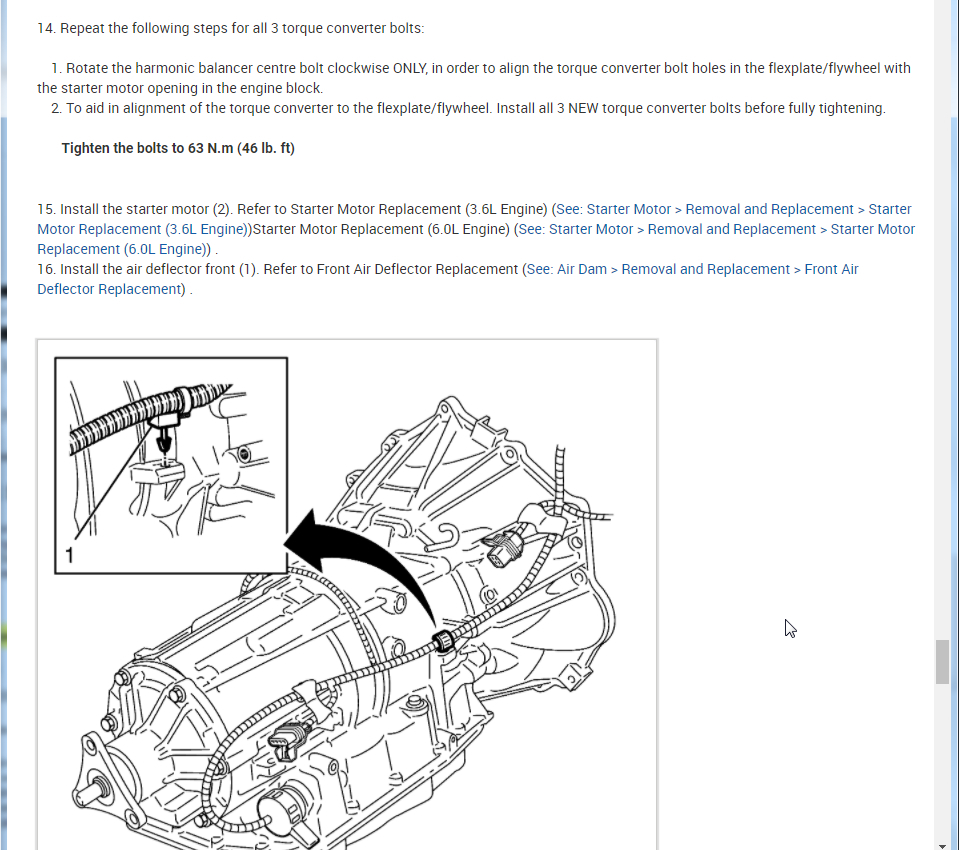 14. Repeat the following steps for all 3 torque converter bolts:

1. Rotate the harmonic balancer centre bolt clockwise ONLY, in order to align the torque converter bolt holes in the flexplate/flywheel with the starter motor opening in the engine block.
2. To aid in alignment of the torque converter to the flexplate/flywheel. Install all 3 NEW torque converter bolts before fully tightening.

Tighten the bolts to 63 N.m (46 lb. ft)

15. Install the starter motor (2). Refer to Starter Motor Replacement (3.6L Engine) (See: Starter Motor > Removal and Replacement > Starter Motor Replacement (3.6L Engine))Starter Motor Replacement (6.0L Engine) (See: Starter Motor > Removal and Replacement > Starter Motor Replacement (6.0L Engine)) .
16. Install the air deflector front (1). Refer to Front Air Deflector Replacement (See: Air Dam > Removal and Replacement > Front Air Deflector Replacement) .

1