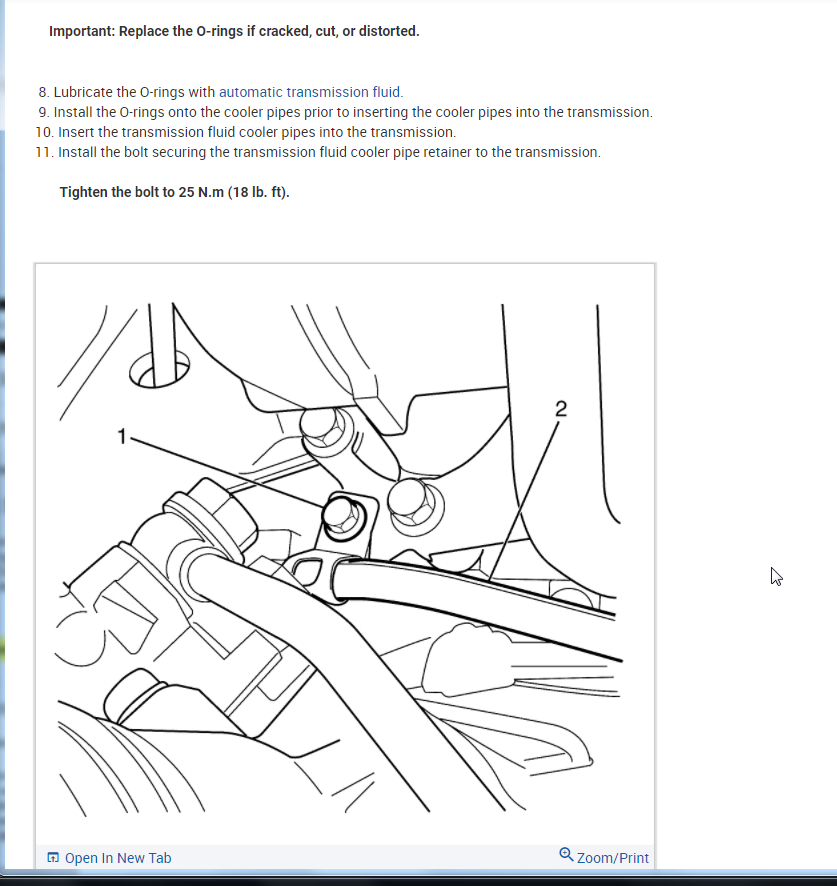 Important: Replace the O-rings if cracked, cut, or distorted.

8. Lubricate the O-rings with automatic transmission fluid.
9. Install the O-rings onto the cooler pipes prior to inserting the cooler pipes into the transmission.
10. Insert the transmission fluid cooler pipes into the transmission.
11. Install the bolt securing the transmission fluid cooler pipe retainer to the transmission.

Tighten the bolt to 25 N.m (18 lb. ft).

1

2

Open In New Tab

Zoom/Print