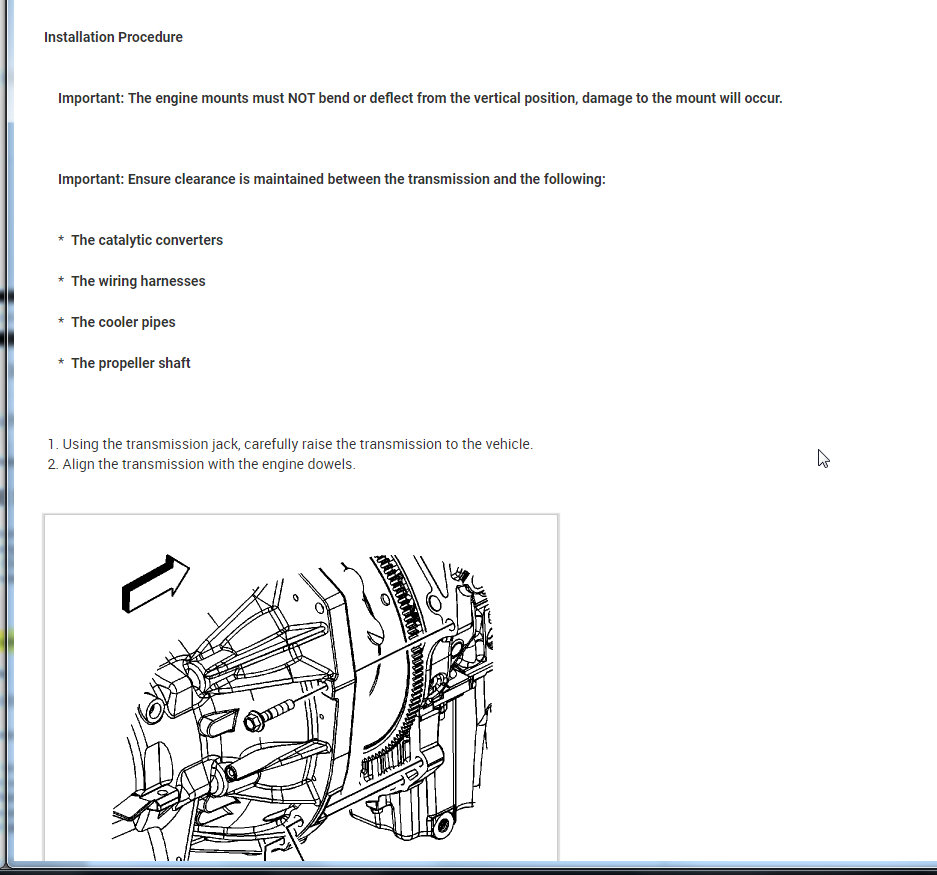 Installation Procedure

Important: The engine mounts must NOT bend or deflect from the vertical position, damage to the mount will occur.

Important: Ensure clearance is maintained between the transmission and the following:

* The catalytic converters

* The wiring harnesses

* The cooler pipes

* The propeller shaft

1. Using the transmission jack, carefully raise the transmission to the vehicle.
2. Align the transmission with the engine dowels.