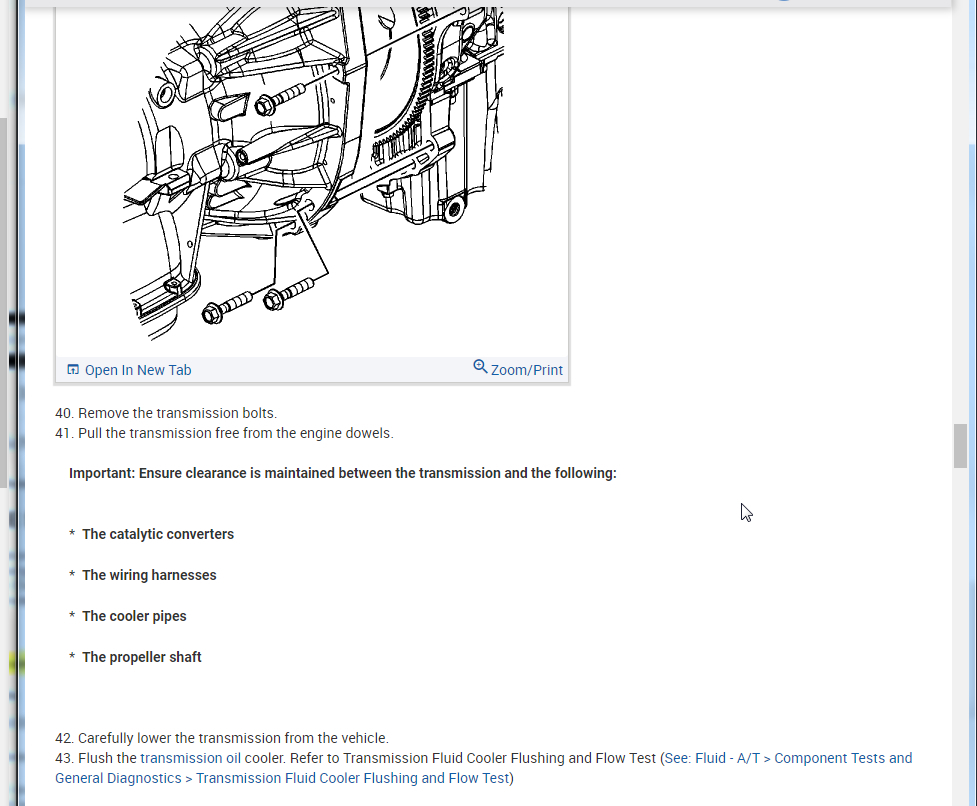 Open In New Tab

Zoom/Print

40. Remove the transmission bolts.
41. Pull the transmission free from the engine dowels.

Important: Ensure clearance is maintained between the transmission and the following:

* The catalytic converters

* The wiring harnesses

* The cooler pipes

* The propeller shaft

42. Carefully lower the transmission from the vehicle.
43. Flush the transmission oil cooler. Refer to Transmission Fluid Cooler Flushing and Flow Test (See: Fluid - A/T > Component Tests and General Diagnostics > Transmission Fluid Cooler Flushing and Flow Test)