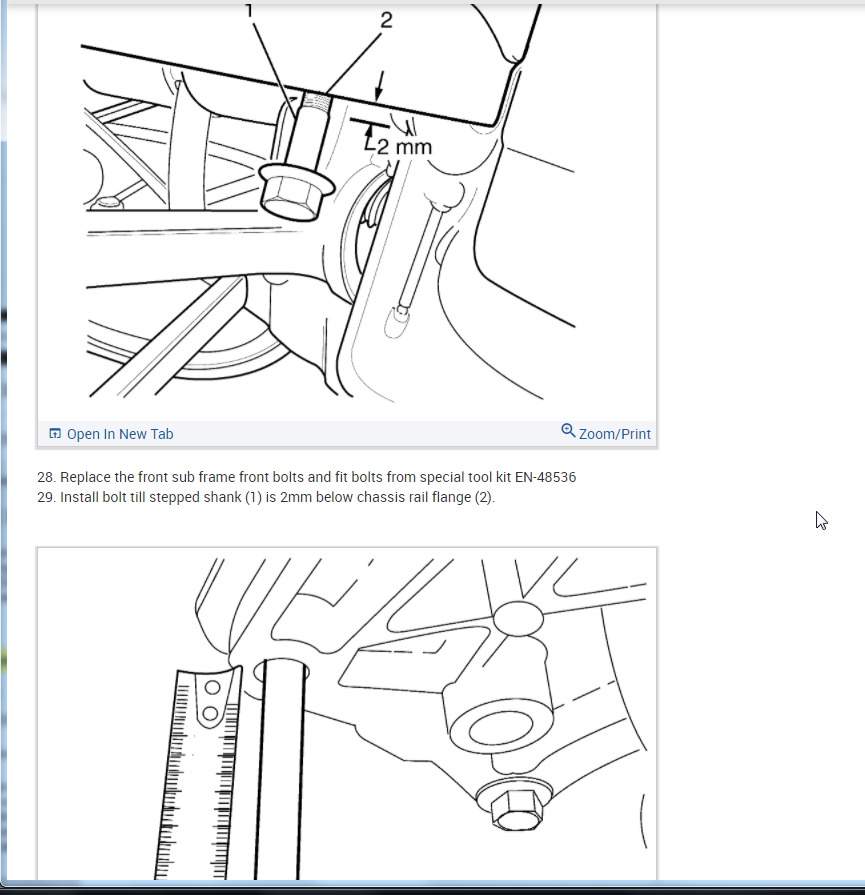 1
2
2 mm

Open In New Tab
Zoom/Print

28. Replace the front sub frame front bolts and fit bolts from special tool kit EN-48536
29. Install bolt till stepped shank (1) is 2mm below chassis rail flange (2).